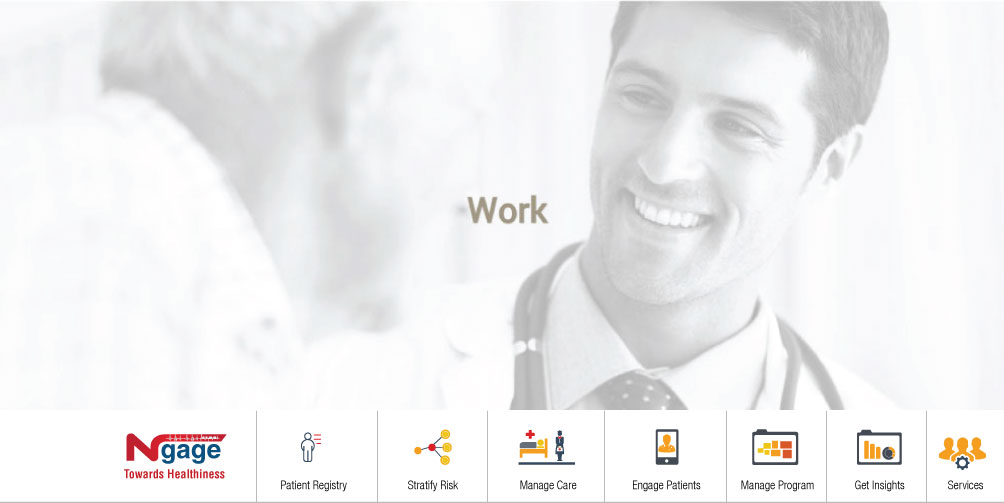 Work

Ngage
Towards Healthiness

Patient Registry

Stratify Risk

Manage Care

Engage Patients

Manage Program

Get Insights

Services